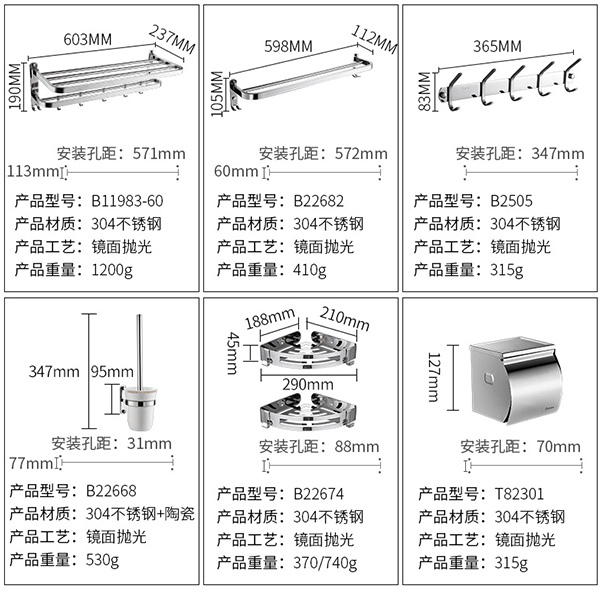 603MM
237MM
190MM

安装孔距：571mm
113mm

产品型号：B11983-60
产品材质：304不锈钢
产品工艺：镜面抛光
产品重量：1200g

598MM
112MM
105MM

安装孔距：572mm
60mm

产品型号：B22682
产品材质：304不锈钢
产品工艺：镜面抛光
产品重量：410g

365MM
83MM

安装孔距：347mm

产品型号：B2505
产品材质：304不锈钢
产品工艺：镜面抛光
产品重量：315g

347mm
95mm

安装孔距：31mm
77mm

产品型号：B22668
产品材质：304不锈钢+陶瓷
产品工艺：镜面抛光
产品重量：530g

188mm
210mm
45mm
290mm

安装孔距：88mm

产品型号：B22674
产品材质：304不锈钢
产品工艺：镜面抛光
产品重量：370/740g

127mm

安装孔距：70mm

产品型号：T82301
产品材质：304不锈钢
产品工艺：镜面抛光
产品重量：315g